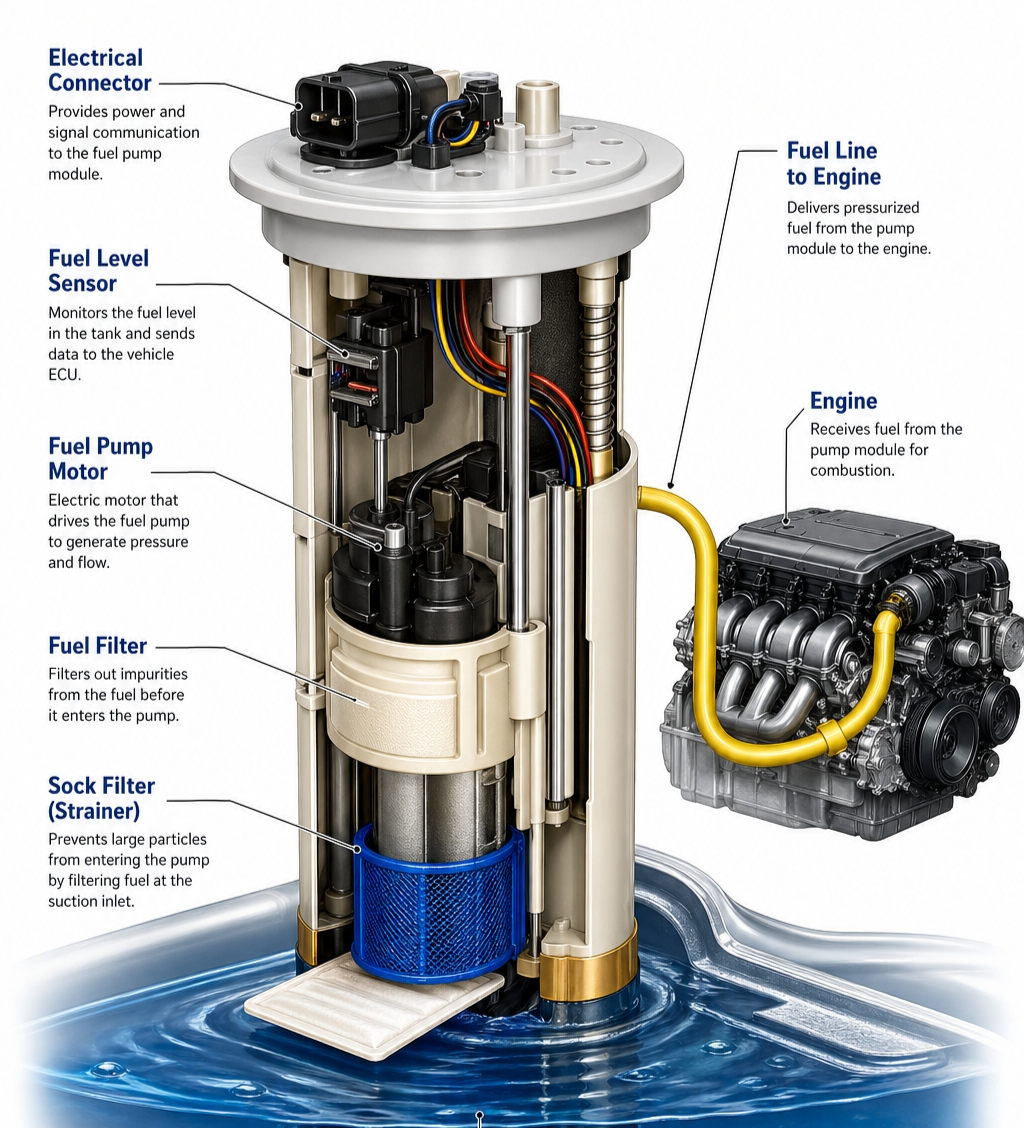 Electrical Connector
Provides power and signal communication to the fuel pump module.

Fuel Level Sensor
Monitors the fuel level in the tank and sends data to the vehicle ECU.

Fuel Pump Motor
Electric motor that drives the fuel pump to generate pressure and flow.

Fuel Filter
Filters out impurities from the fuel before it enters the pump.

Sock Filter (Strainer)
Prevents large particles from entering the pump by filtering fuel at the suction inlet.

Fuel Line to Engine
Delivers pressurized fuel from the pump module to the engine.

Engine
Receives fuel from the pump module for combustion.